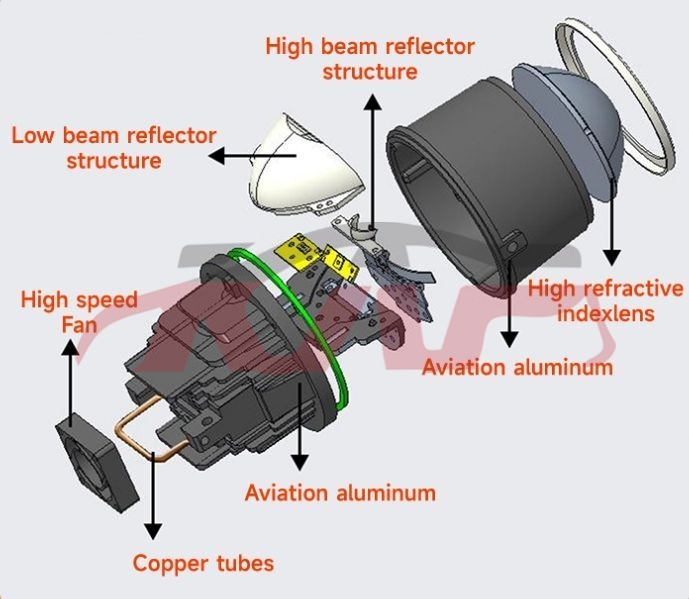 High beam reflector structure

Low beam reflector structure

High speed Fan

High refractive indexlens

Aviation aluminum

Aviation aluminum

Copper tubes